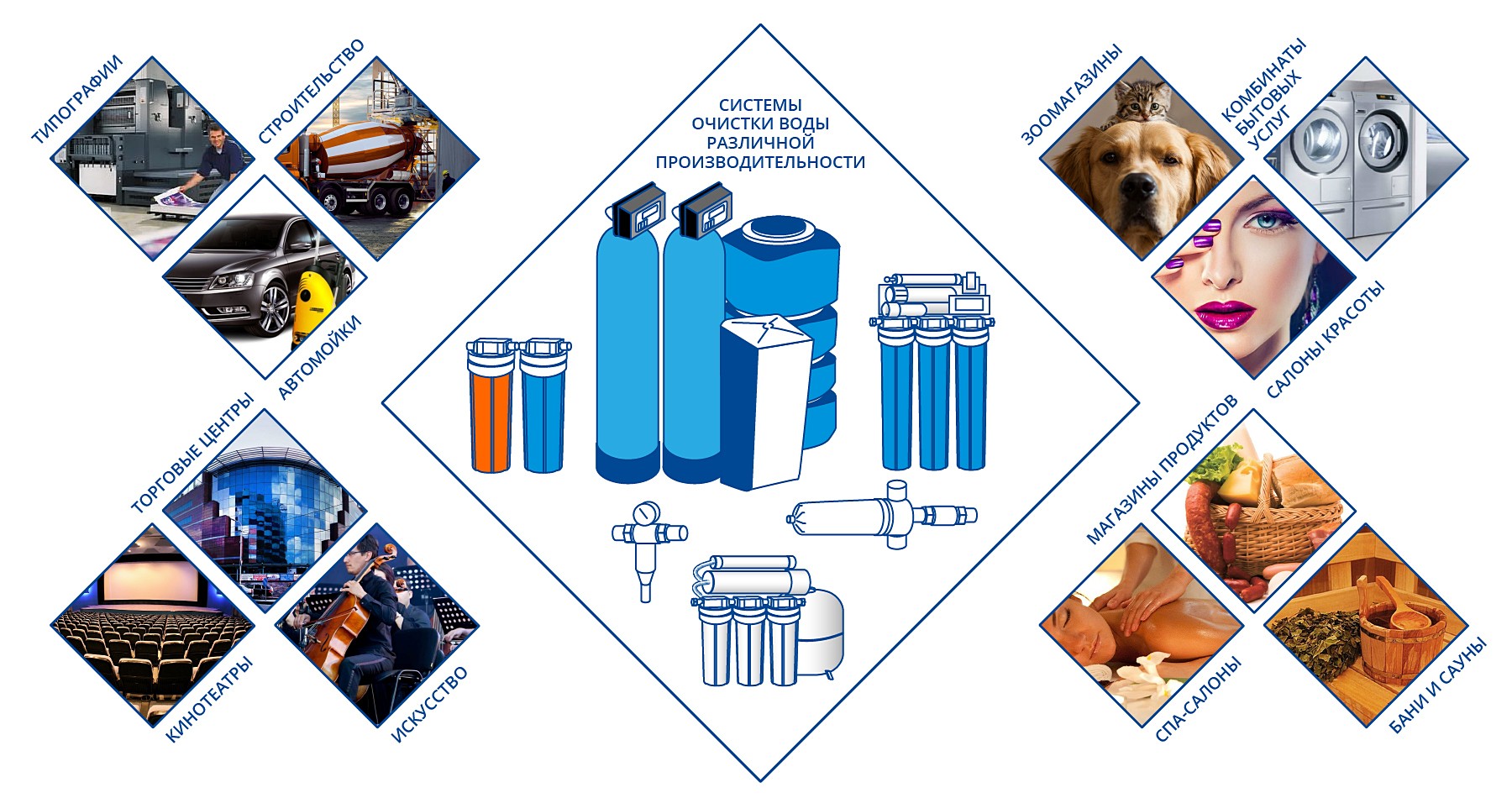 ТИПОГРАФИИ

СТРОИТЕЛЬСТВО

АВТОМОЙКИ

ТОРГОВЫЕ ЦЕНТРЫ

КИНОТЕАТРЫ

ИСКУССТВО

СИСТЕМЫ ОЧИСТКИ ВОДЫ РАЗЛИЧНОЙ ПРОИЗВОДИТЕЛЬНОСТИ

ЗООМАГАЗИНЫ

КОМБИНАТЫ БЫТОВЫХ УСЛУГ

САЛОНЫ КРАСОТЫ

МАГАЗИНЫ ПРОДУКТОВ

СПА-САЛОНЫ

БАНИ И САУНЫ